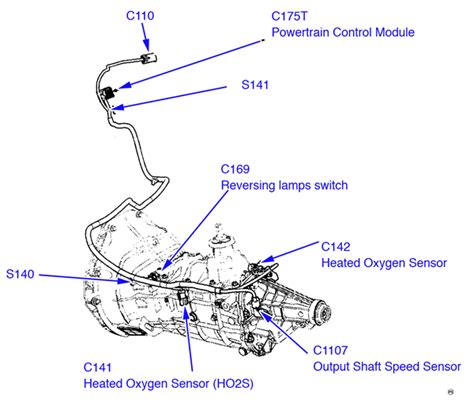 C110

C175T
Powertrain Control Module

S141

C169
Reversing lamps switch

C142
Heated Oxygen Sensor

S140

C1107
Output Shaft Speed Sensor

C141
Heated Oxygen Sensor (HO2S)