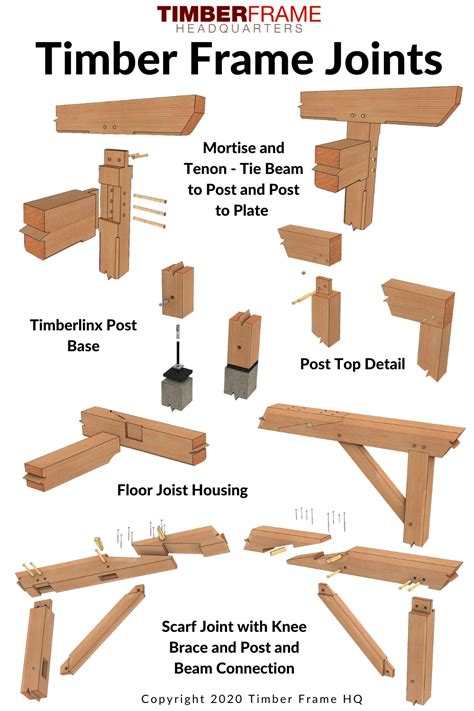 TIMBERFRAME
HEADQUARTERS

Timber Frame Joints

Mortise and Tenon - Tie Beam to Post and Post to Plate

Timberlinx Post Base

Post Top Detail

Floor Joist Housing

Scarf Joint with Knee Brace and Post and Beam Connection

Copyright 2020 Timber Frame HQ