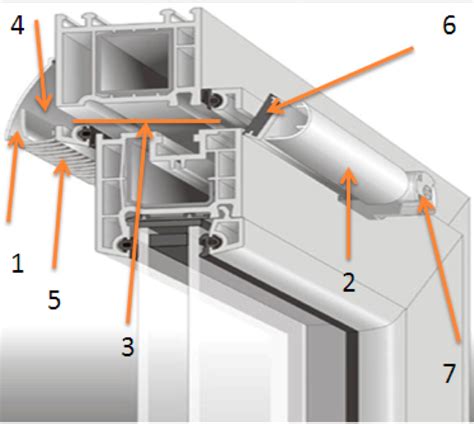 4
6
1
5
3
2
7