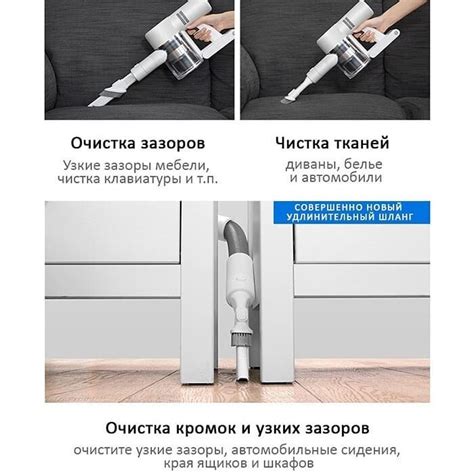 Очистка зазоров

Узкие зазоры мебели, чистка клавиатуры и т.п.

Чистка тканей

диваны, белье и автомобили

СОВЕРШЕННО НОВЫЙ УДЛИНИТЕЛЬНЫЙ ШЛАНГ

Очистка кромок и узких зазоров

очистите узкие зазоры, автомобильные сидения, края ящиков и шкафов