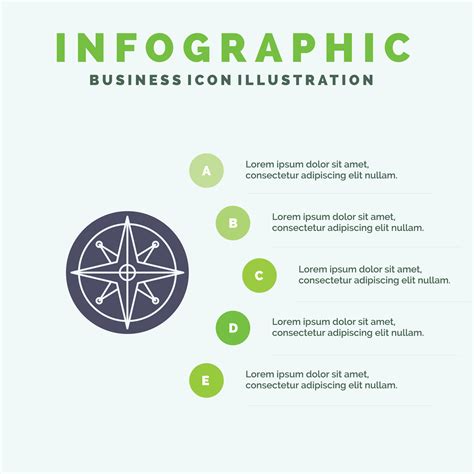 INFOGRAPHIC
BUSINESS ICON ILLUSTRATION

A
Lorem ipsum dolor sit amet, consectetur adipiscing elit nullam.

B
Lorem ipsum dolor sit amet, consectetur adipiscing elit nullam.

C
Lorem ipsum dolor sit amet, consectetur adipiscing elit nullam.

D
Lorem ipsum dolor sit amet, consectetur adipiscing elit nullam.

E
Lorem ipsum dolor sit amet, consectetur adipiscing elit nullam.