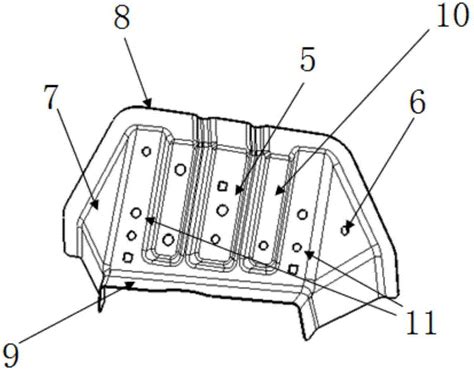 8
10
5
7
6
11
9