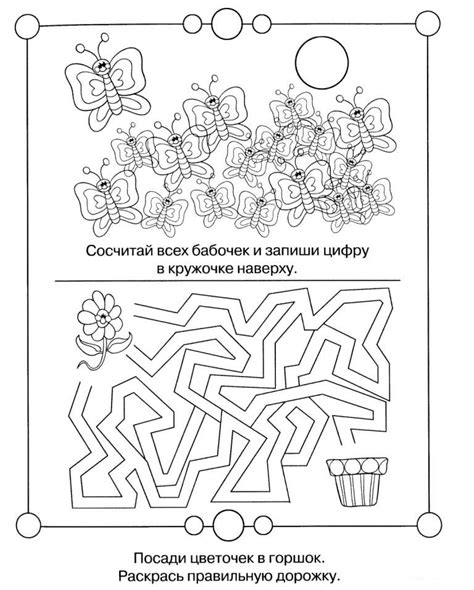 Сосчитай всех бабочек и запиши цифру в кружочке наверху.

Посади цветочек в горшок.
Раскрась правильную дорожку.