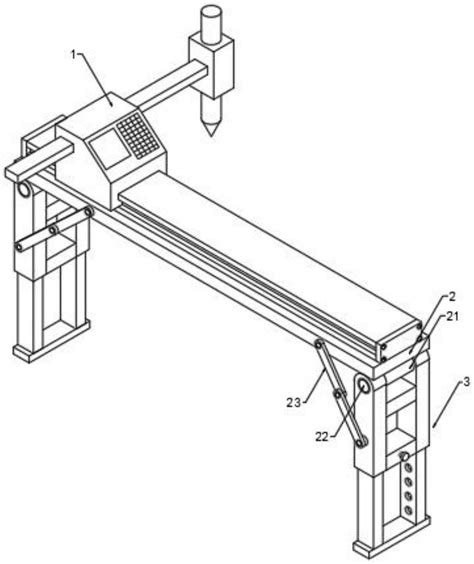 1
2
21
3
23
22