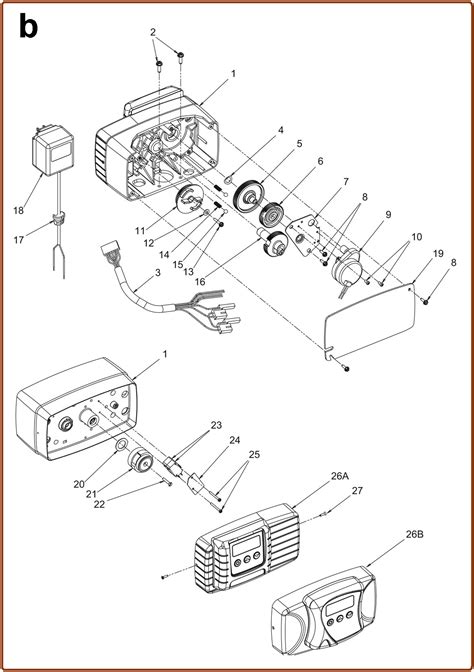 b

2
1
4
5
6
7
8
9
10
19
8
18
17
11
12
14
15
13
16
3

1
23
24
25
20
21
22
26A
27
26B