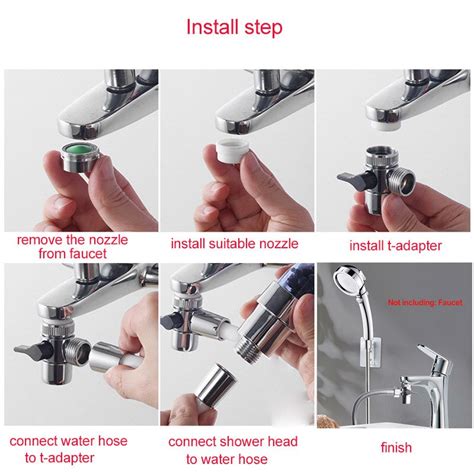 Install step

remove the nozzle from faucet

install suitable nozzle

install t-adapter

Not including: Faucet

connect water hose to t-adapter

connect shower head to water hose

finish