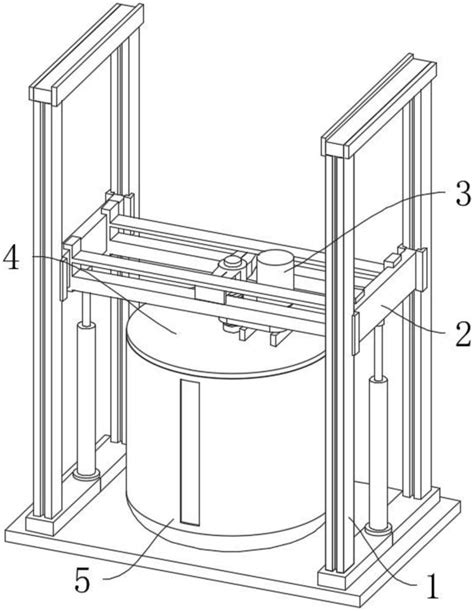 3
4
2
5
1