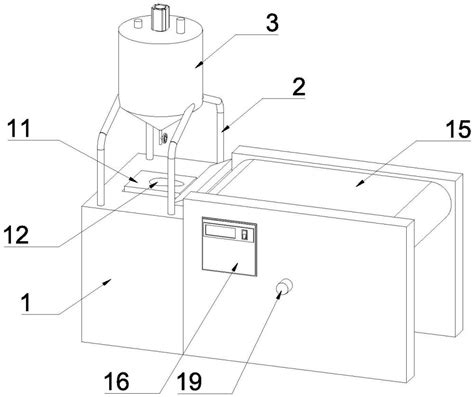 3
2
11
15
12
1
16
19