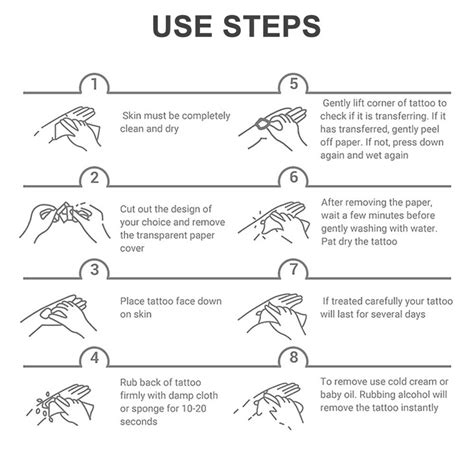 USE STEPS

1

Skin must be completely clean and dry

2

Cut out the design of your choice and remove the transparent paper cover

3

Place tattoo face down on skin

4

Rub back of tattoo firmly with damp cloth or sponge for 10-20 seconds

5

Gently lift corner of tattoo to check if it is transferring. If it has transferred, gently peel off paper. If not, press down again and wet again

6

After removing the paper, wait a few minutes before gently washing with water. Pat dry the tattoo

7

If treated carefully your tattoo will last for several days

8

To remove use cold cream or baby oil. Rubbing alcohol will remove the tattoo instantly