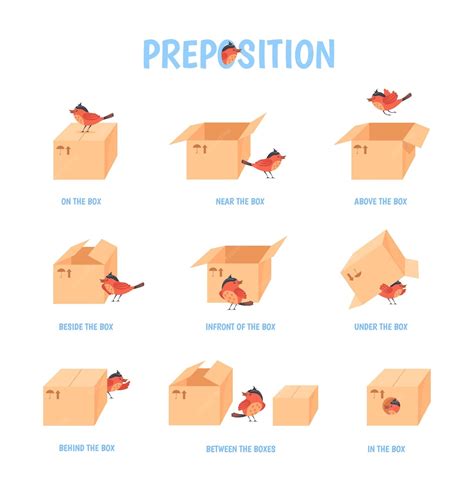 PREPOSITION

ON THE BOX

NEAR THE BOX

ABOVE THE BOX

BESIDE THE BOX

INFRONT OF THE BOX

UNDER THE BOX

BEHIND THE BOX

BETWEEN THE BOXES

IN THE BOX