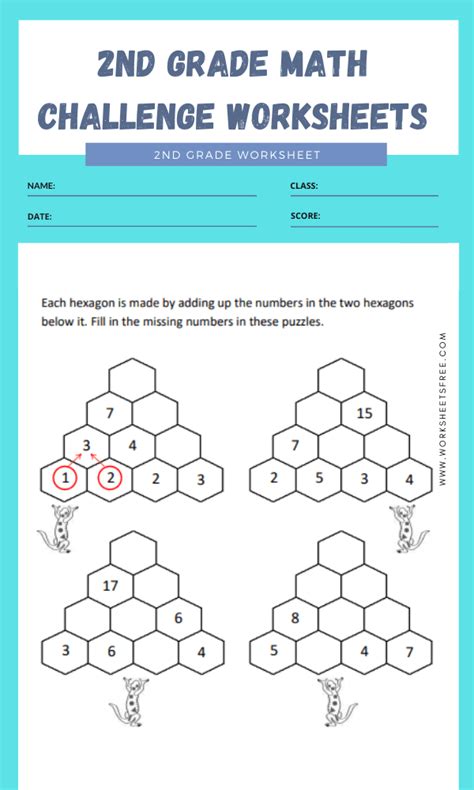 2ND GRADE MATH CHALLENGE WORKSHEETS

2ND GRADE WORKSHEET

NAME:

CLASS:

DATE:

SCORE:

Each hexagon is made by adding up the numbers in the two hexagons below it. Fill in the missing numbers in these puzzles.

WWW.WORKSHEETSFREE.COM

7
3 4
1 2 2 3

15
7
2 5 3 4

17
6
3 6 4

8
5 4 7