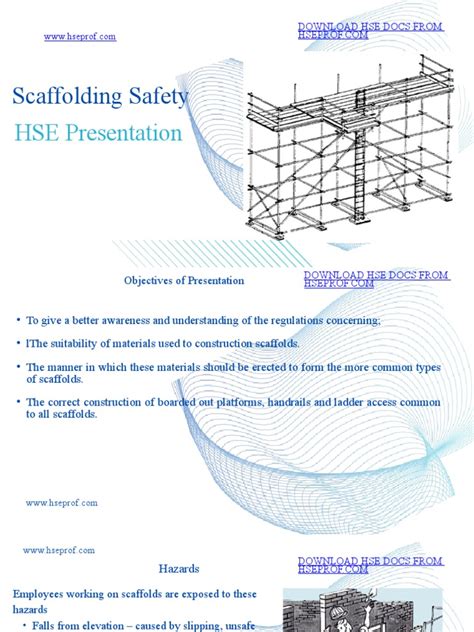 www.hseprof.com

DOWNLOAD HSE DOCS FROM HSEPROF.COM

Scaffolding Safety

HSE Presentation

Objectives of Presentation

DOWNLOAD HSE DOCS FROM HSEPROF.COM

• To give a better awareness and understanding of the regulations concerning;

• lThe suitability of materials used to construction scaffolds.

• The manner in which these materials should be erected to form the more common types of scaffolds.

• The correct construction of boarded out platforms, handrails and ladder access common to all scaffolds.

www.hseprof.com

www.hseprof.com

Hazards

DOWNLOAD HSE DOCS FROM HSEPROF.COM

Employees working on scaffolds are exposed to these hazards

• Falls from elevation – caused by slipping, unsafe