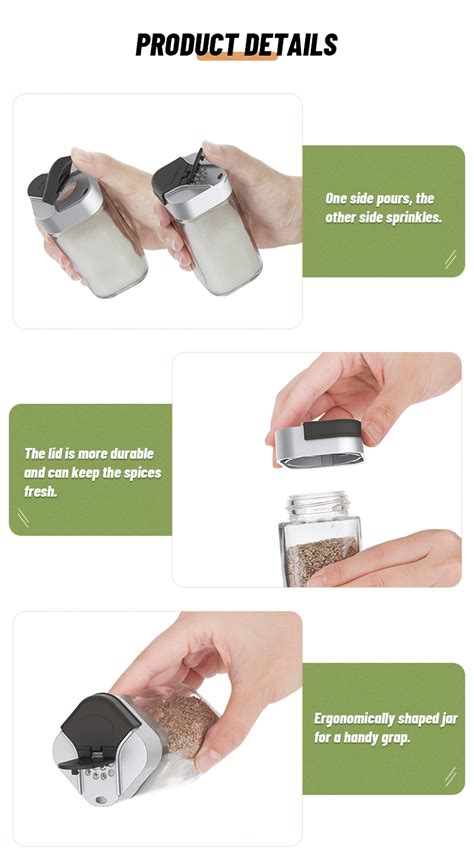 PRODUCT DETAILS

One side pours, the other side sprinkles.

The lid is more durable and can keep the spices fresh.

Ergonomically shaped jar for a handy grap.