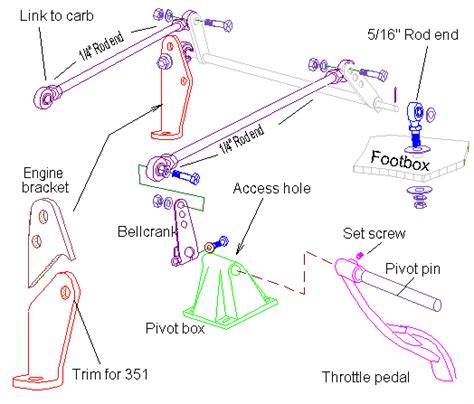 Link to carb

1/4" Rod end

5/16" Rod end

1/4" Rod end

Footbox

Engine bracket

Access hole

Bellcrank

Set screw

Pivot pin

Pivot box

Trim for 351

Throttle pedal