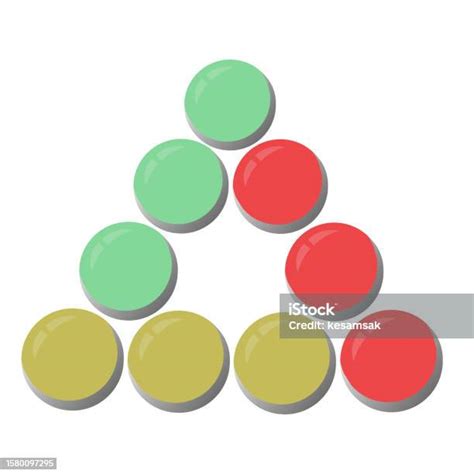 iStock
Credit: kesamsak

1580097295