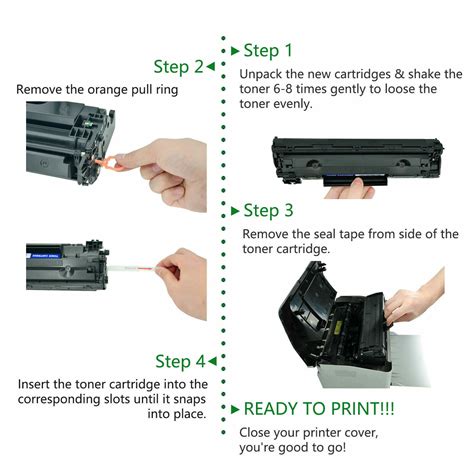 Step 1
Unpack the new cartridges & shake the toner 6-8 times gently to loose the toner evenly.

Step 2
Remove the orange pull ring

Step 3
Remove the seal tape from side of the toner cartridge.

Step 4
Insert the toner cartridge into the corresponding slots until it snaps into place.

READY TO PRINT!!!
Close your printer cover, you're good to go!