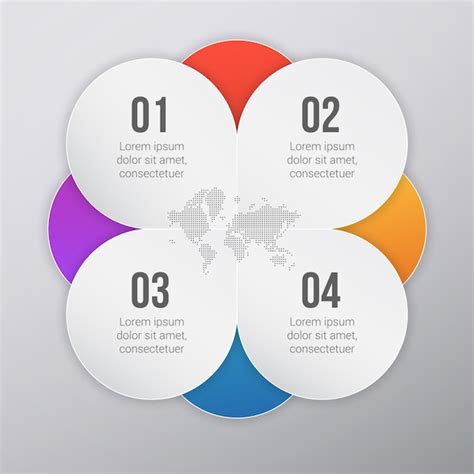 01
Lorem ipsum dolor sit amet, consectetuer

02
Lorem ipsum dolor sit amet, consectetuer

03
Lorem ipsum dolor sit amet, consectetuer

04
Lorem ipsum dolor sit amet, consectetuer