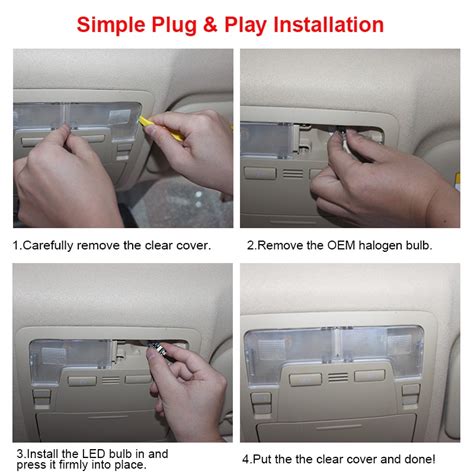 Simple Plug & Play Installation

1.Carefully remove the clear cover.

2.Remove the OEM halogen bulb.

3.Install the LED bulb in and press it firmly into place.

4.Put the the clear cover and done!