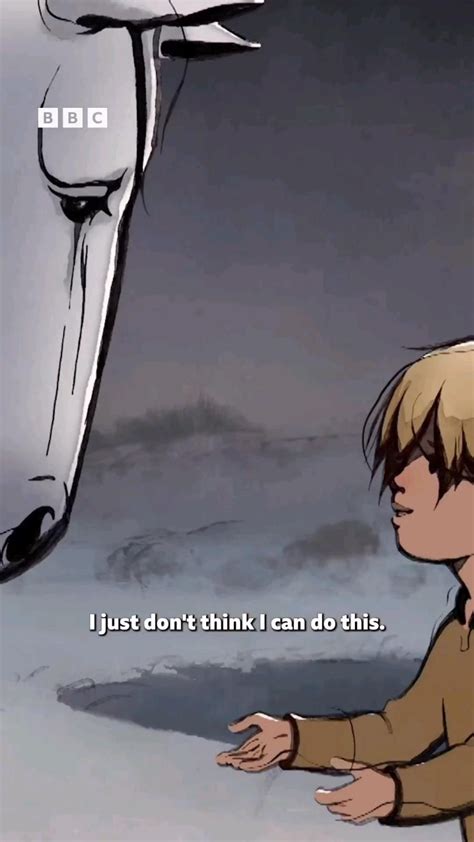 BBC

I just don't think I can do this.