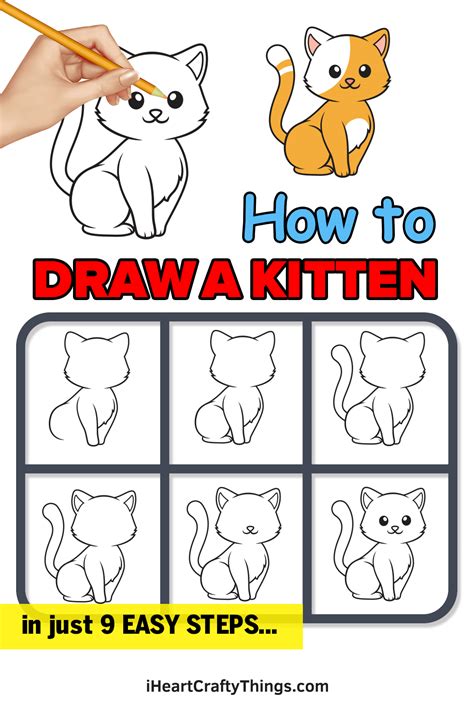 How to
DRAW A KITTEN

in just 9 EASY STEPS...

iHeartCraftyThings.com