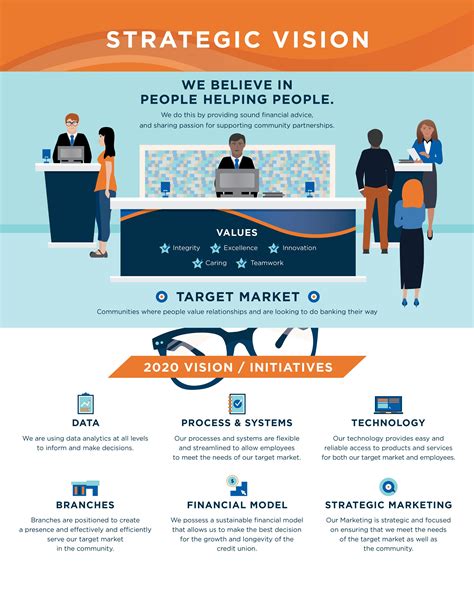 STRATEGIC VISION

WE BELIEVE IN PEOPLE HELPING PEOPLE.

We do this by providing sound financial advice, and sharing passion for supporting community partnerships.

VALUES

Integrity Excellence Innovation

Caring Teamwork

TARGET MARKET

Communities where people value relationships and are looking to do banking their way

2020 VISION / INITIATIVES

DATA

We are using data analytics at all levels to inform and make decisions.

PROCESS & SYSTEMS

Our processes and systems are flexible and streamlined to allow employees to meet the needs of our target market.

TECHNOLOGY

Our technology provides easy and reliable access to products and services for both our target market and employees.

BRANCHES

Branches are positioned to create a presence and effectively and efficiently serve our target market in the community.

FINANCIAL MODEL

We possess a sustainable financial model that allows us to make the best decision for the growth and longevity of the credit union.

STRATEGIC MARKETING

Our Marketing is strategic and focused on ensuring that we meet the needs of the target market as well as the community.