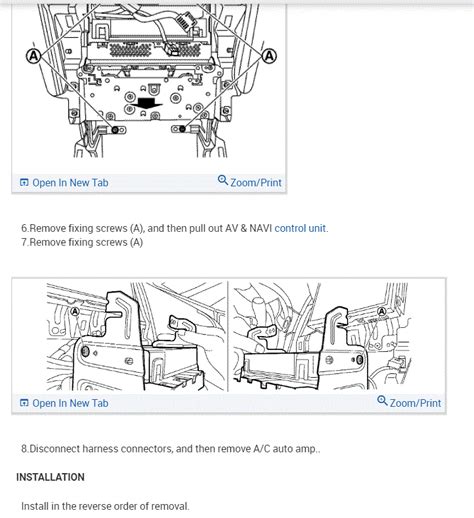 A

A

Open In New Tab

Zoom/Print

6.Remove fixing screws (A), and then pull out AV & NAVI control unit.
7.Remove fixing screws (A)

A

A

Open In New Tab

Zoom/Print

8.Disconnect harness connectors, and then remove A/C auto amp..

INSTALLATION

Install in the reverse order of removal.