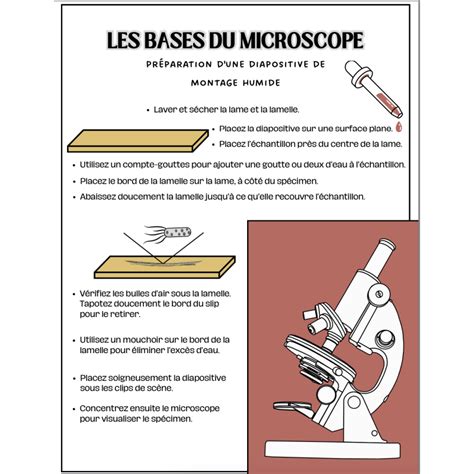 LES BASES DU MICROSCOPE

PRÉPARATION D'UNE DIAPOSITIVE DE MONTAGE HUMIDE

• Laver et sécher la lame et la lamelle.

• Placez la diapositive sur une surface plane.

• Placez l'échantillon près du centre de la lame.

• Utilisez un compte-gouttes pour ajouter une goutte ou deux d'eau à l'échantillon.

• Placez le bord de la lamelle sur la lame, à côté du spécimen.

• Abaissez doucement la lamelle jusqu'à ce qu'elle recouvre l'échantillon.

• Vérifiez les bulles d'air sous la lamelle. Tapotez doucement le bord du slip pour le retirer.

• Utilisez un mouchoir sur le bord de la lamelle pour éliminer l'excès d'eau.

• Placez soigneusement la diapositive sous les clips de scène.

• Concentrez ensuite le microscope pour visualiser le spécimen.