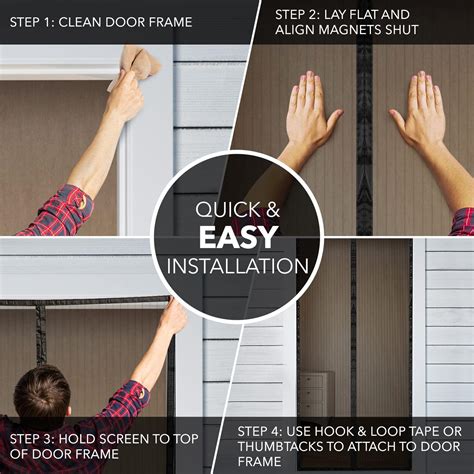 STEP 1: CLEAN DOOR FRAME

STEP 2: LAY FLAT AND ALIGN MAGNETS SHUT

QUICK & EASY INSTALLATION

STEP 3: HOLD SCREEN TO TOP OF DOOR FRAME

STEP 4: USE HOOK & LOOP TAPE OR THUMBTACKS TO ATTACH TO DOOR FRAME