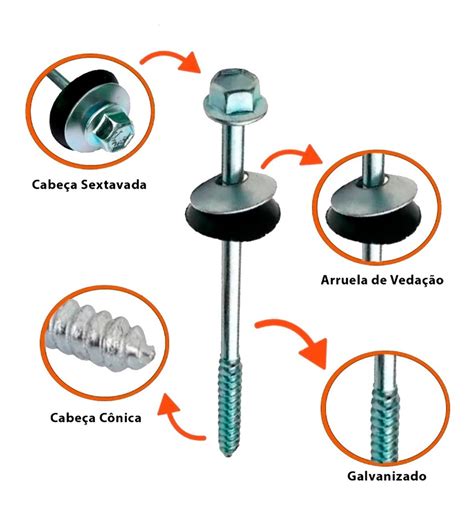 Cabeça Sextavada

Arruela de Vedação

Cabeça Cônica

Galvanizado