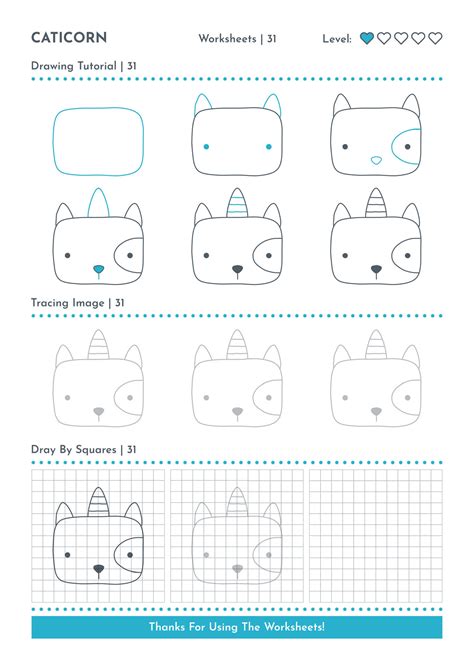 CATICORN

Worksheets | 31

Level:

Drawing Tutorial | 31

Tracing Image | 31

Dray By Squares | 31

Thanks For Using The Worksheets!