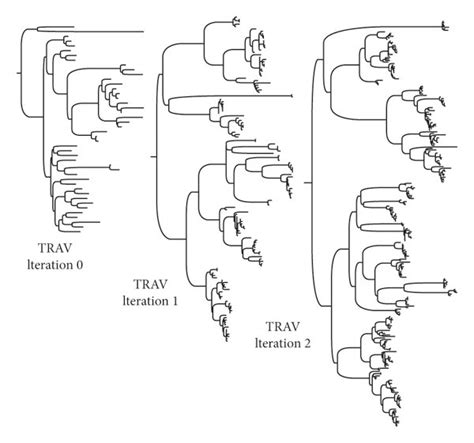 TRAV
Iteration 0

TRAV
Iteration 1

TRAV
Iteration 2