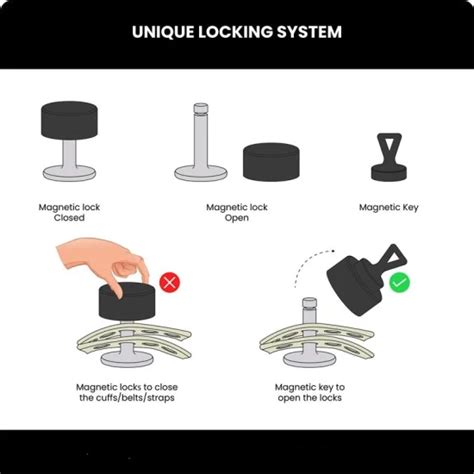 UNIQUE LOCKING SYSTEM

Magnetic lock
Closed

Magnetic lock
Open

Magnetic Key

Magnetic locks to close the cuffs/belts/straps

Magnetic key to open the locks