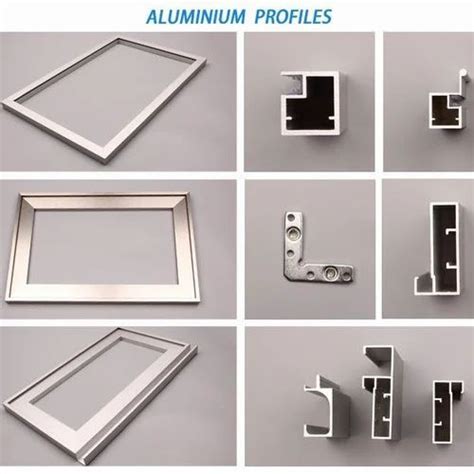 ALUMINIUM PROFILES