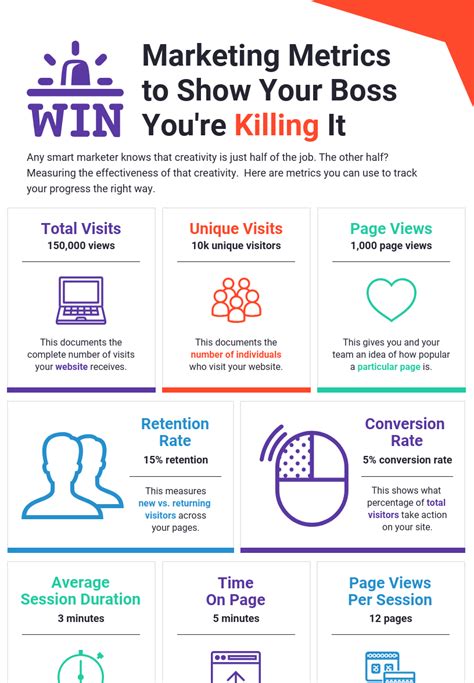 WIN

Marketing Metrics to Show Your Boss You're Killing It

Any smart marketer knows that creativity is just half of the job. The other half? Measuring the effectiveness of that creativity. Here are metrics you can use to track your progress the right way.

Total Visits
150,000 views

This documents the complete number of visits your website receives.

Unique Visits
10k unique visitors

This documents the number of individuals who visit your website.

Page Views
1,000 page views

This gives you and your team an idea of how popular a particular page is.

Retention Rate
15% retention

This measures new vs. returning visitors across your pages.

Conversion Rate
5% conversion rate

This shows what percentage of total visitors take action on your site.

Average Session Duration
3 minutes

Time On Page
5 minutes

Page Views Per Session
12 pages