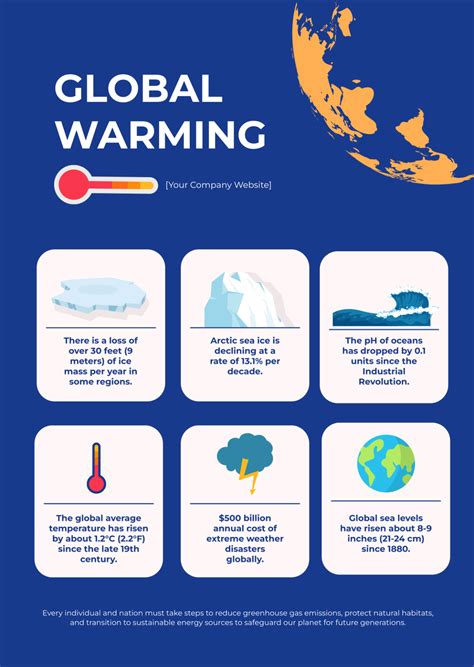 GLOBAL WARMING

[Your Company Website]

There is a loss of over 30 feet (9 meters) of ice mass per year in some regions.

Arctic sea ice is declining at a rate of 13.1% per decade.

The pH of oceans has dropped by 0.1 units since the Industrial Revolution.

The global average temperature has risen by about 1.2°C (2.2°F) since the late 19th century.

$500 billion annual cost of extreme weather disasters globally.

Global sea levels have risen about 8-9 inches (21-24 cm) since 1880.

Every individual and nation must take steps to reduce greenhouse gas emissions, protect natural habitats, and transition to sustainable energy sources to safeguard our planet for future generations.