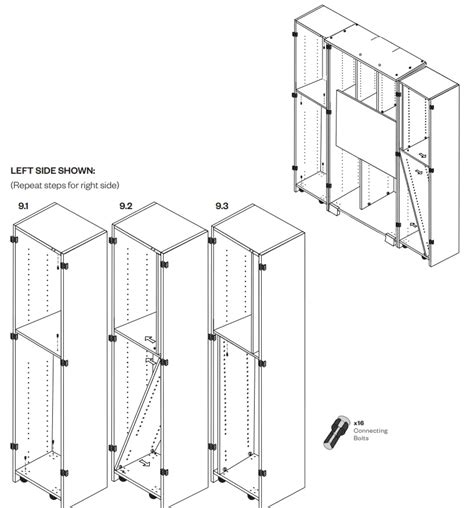 LEFT SIDE SHOWN:
(Repeat steps for right side)

9.1

9.2

9.3

x16
Connecting
Bolts