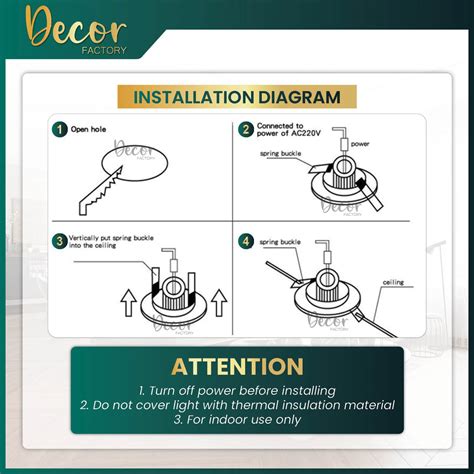 Decor
FACTORY

INSTALLATION DIAGRAM

1 Open hole

Decor
FACTORY

2 Connected to power of AC220V

power

spring buckle

Decor
FACTORY

3 Vertically put spring buckle into the ceiling

Decor
FACTORY

4 spring buckle

ceiling

Decor
FACTORY

ATTENTION

1. Turn off power before installing
2. Do not cover light with thermal insulation material
3. For indoor use only