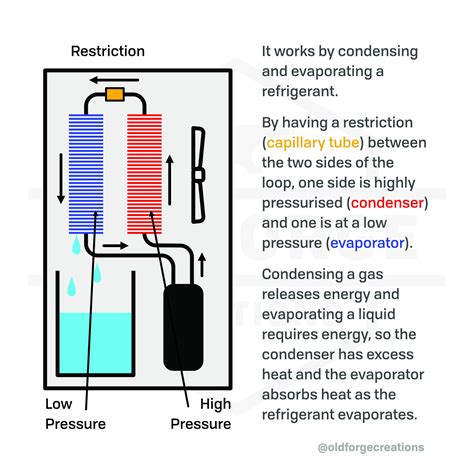 Restriction

Low Pressure

High Pressure

It works by condensing and evaporating a refrigerant.

By having a restriction (capillary tube) between the two sides of the loop, one side is highly pressurised (condenser) and one is at a low pressure (evaporator).

Condensing a gas releases energy and evaporating a liquid requires energy, so the condenser has excess heat and the evaporator absorbs heat as the refrigerant evaporates.

@oldforgecreations