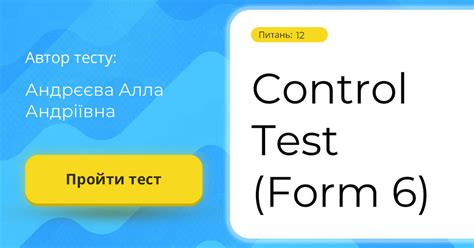 Автор тесту:

Андрєєва Алла Андріївна

Пройти тест

Питань: 12

Control Test (Form 6)