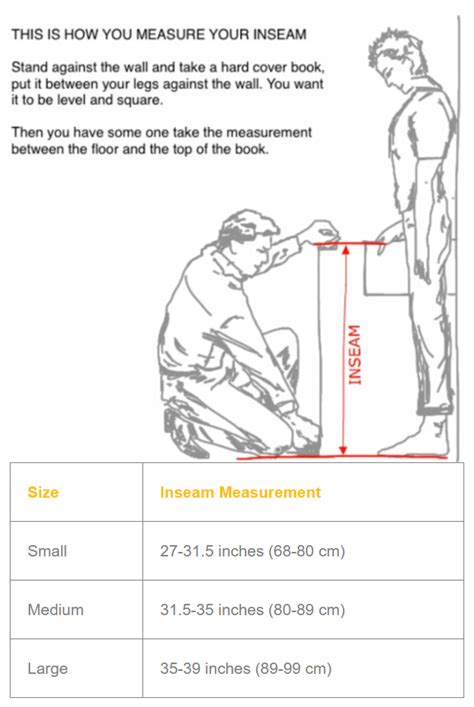 THIS IS HOW YOU MEASURE YOUR INSEAM

Stand against the wall and take a hard cover book, put it between your legs against the wall. You want it to be level and square.

Then you have some one take the measurement between the floor and the top of the book.

INSEAM

| Size | Inseam Measurement |
|---|---|
| Small | 27-31.5 inches (68-80 cm) |
| Medium | 31.5-35 inches (80-89 cm) |
| Large | 35-39 inches (89-99 cm) |