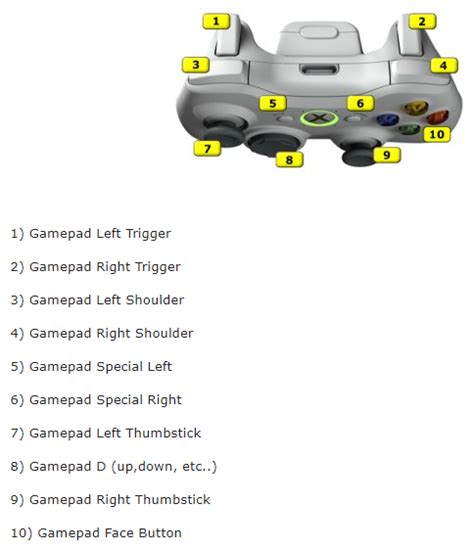 1
2
3
4
5
6
7
8
9
10

1) Gamepad Left Trigger

2) Gamepad Right Trigger

3) Gamepad Left Shoulder

4) Gamepad Right Shoulder

5) Gamepad Special Left

6) Gamepad Special Right

7) Gamepad Left Thumbstick

8) Gamepad D (up,down, etc..)

9) Gamepad Right Thumbstick

10) Gamepad Face Button