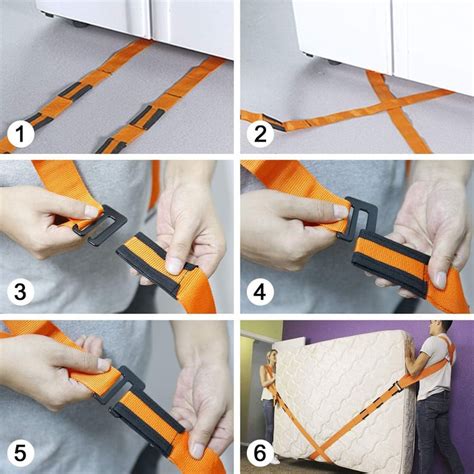 1
2
3
4
5
6