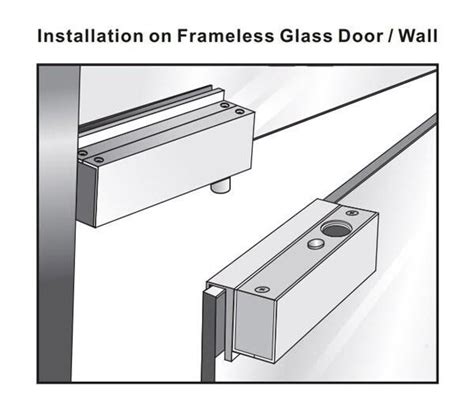 Installation on Frameless Glass Door / Wall