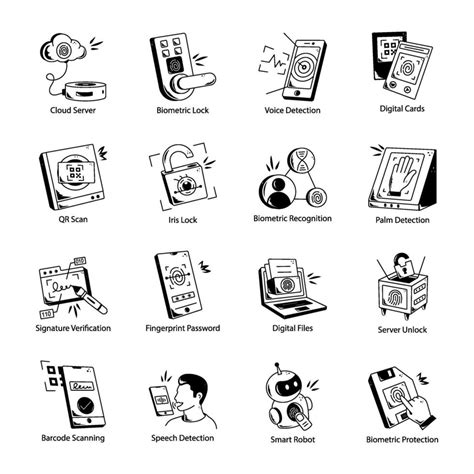 Cloud Server

Biometric Lock

Voice Detection

Digital Cards

QR Scan

Iris Lock

Biometric Recognition

Palm Detection

010

110

Signature Verification

Fingerprint Password

Digital Files

Server Unlock

Barcode Scanning

Speech Detection

Smart Robot

Biometric Protection