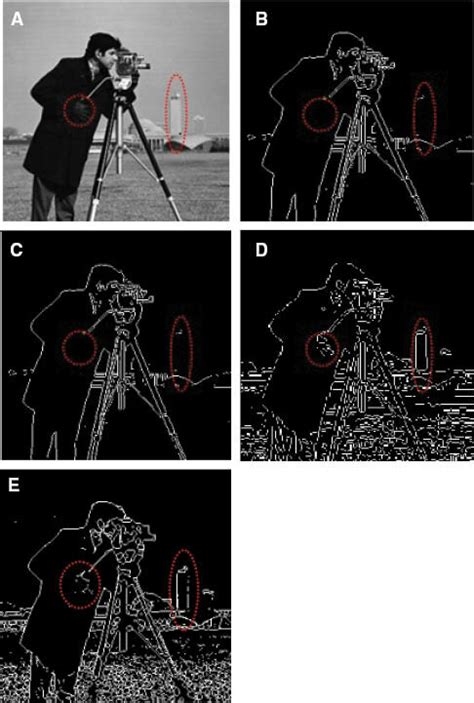 A

B

C

D

E