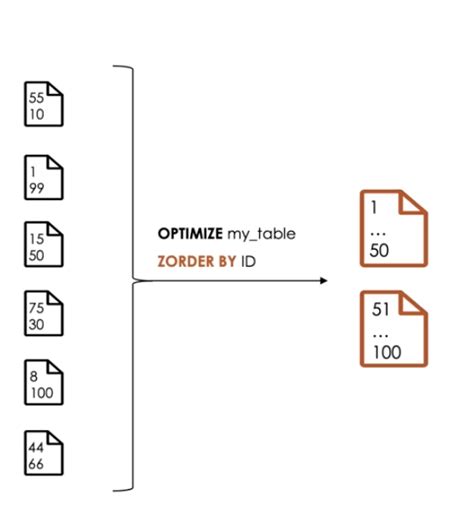 55
10

1
99

15
50

75
30

8
100

44
66

OPTIMIZE my_table

ZORDER BY ID

1
...
50

51
...
100