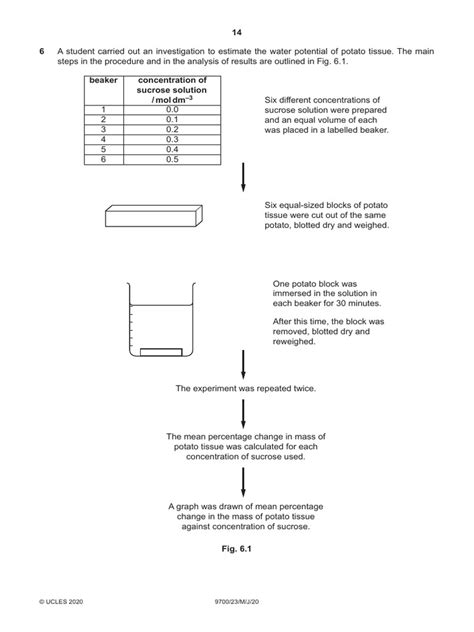 14

6 A student carried out an investigation to estimate the water potential of potato tissue. The main steps in the procedure and in the analysis of results are outlined in Fig. 6.1.

| beaker | concentration of sucrose solution / mol dm$^{-3}$ |
|---|---|
| 1 | 0.0 |
| 2 | 0.1 |
| 3 | 0.2 |
| 4 | 0.3 |
| 5 | 0.4 |
| 6 | 0.5 |

Six different concentrations of sucrose solution were prepared and an equal volume of each was placed in a labelled beaker.

Six equal-sized blocks of potato tissue were cut out of the same potato, blotted dry and weighed.

One potato block was immersed in the solution in each beaker for 30 minutes.

After this time, the block was removed, blotted dry and reweighed.

The experiment was repeated twice.

The mean percentage change in mass of potato tissue was calculated for each concentration of sucrose used.

A graph was drawn of mean percentage change in the mass of potato tissue against concentration of sucrose.

Fig. 6.1

© UCLES 2020 9700/23/M/J/20