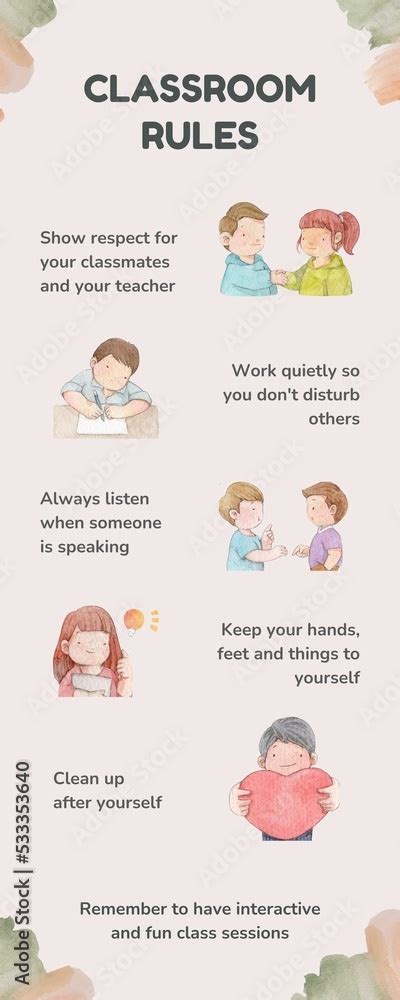 CLASSROOM RULES

Show respect for your classmates and your teacher

Work quietly so you don't disturb others

Always listen when someone is speaking

Keep your hands, feet and things to yourself

Clean up after yourself

Remember to have interactive and fun class sessions

Adobe Stock | #533353640