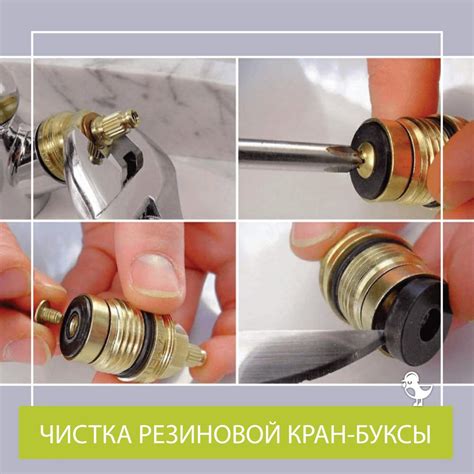 ЧИСТКА РЕЗИНОВОЙ КРАН-БУКСЫ