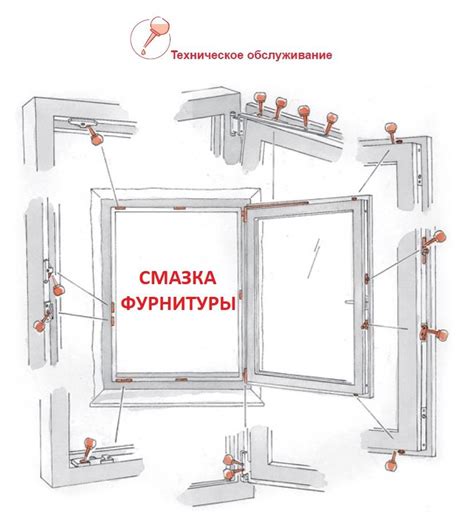 Техническое обслуживание

СМАЗКА ФУРНИТУРЫ